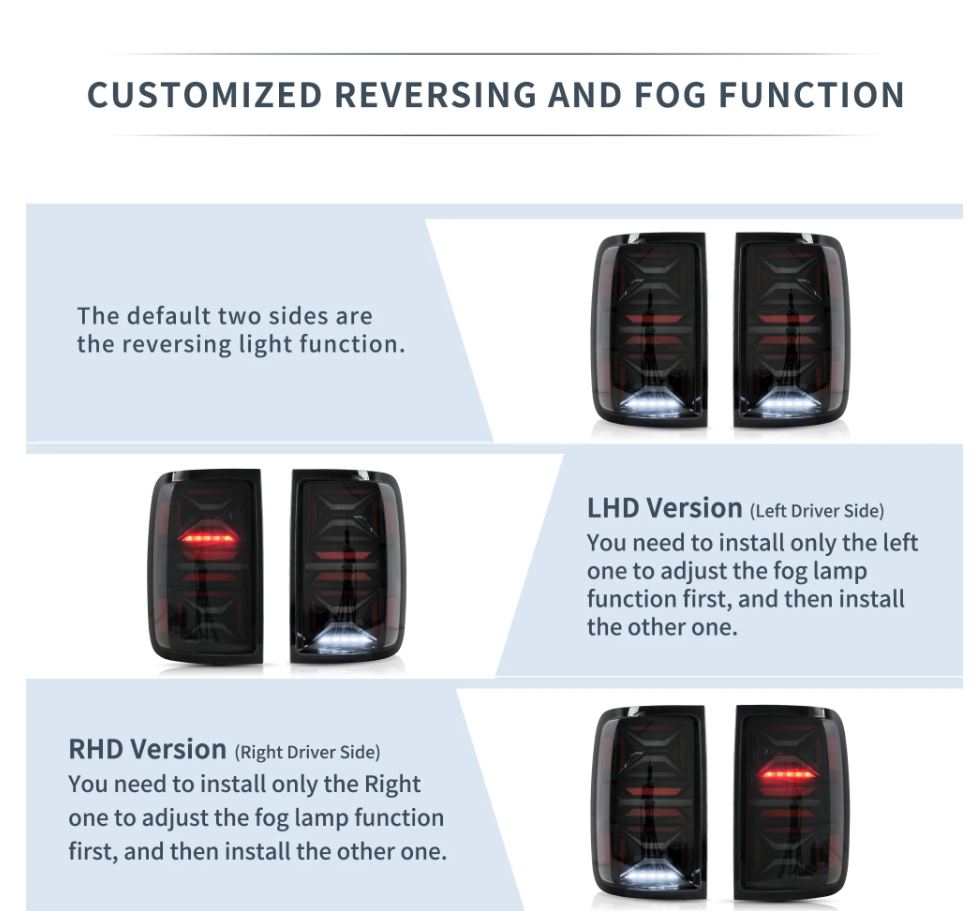 CUSTOMIZED REVERSING AND FOG FUNCTION

The default two sides are the reversing light function.

LHD Version (Left Driver Side)
You need to install only the left one to adjust the fog lamp function first, and then install the other one.

RHD Version (Right Driver Side)
You need to install only the Right one to adjust the fog lamp function first, and then install the other one.