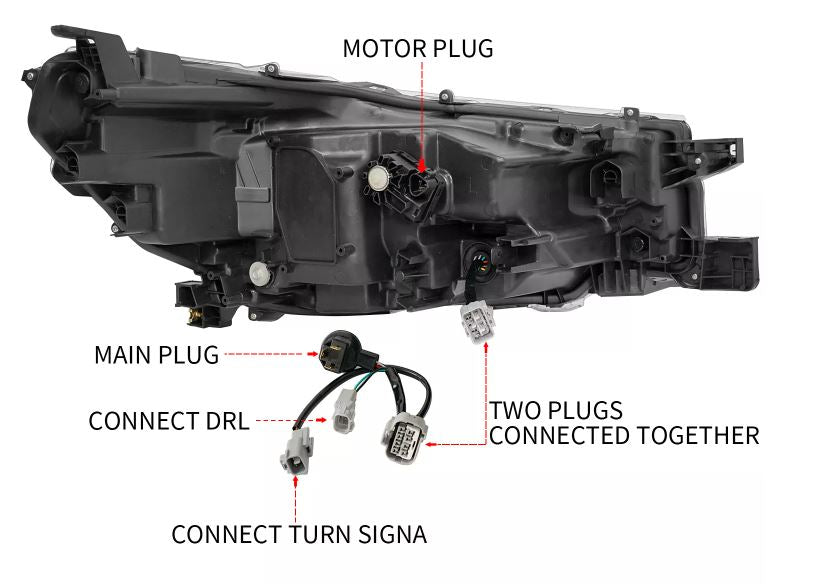 MOTOR PLUG

MAIN PLUG

CONNECT DRL

TWO PLUGS
CONNECTED TOGETHER

CONNECT TURN SIGNA